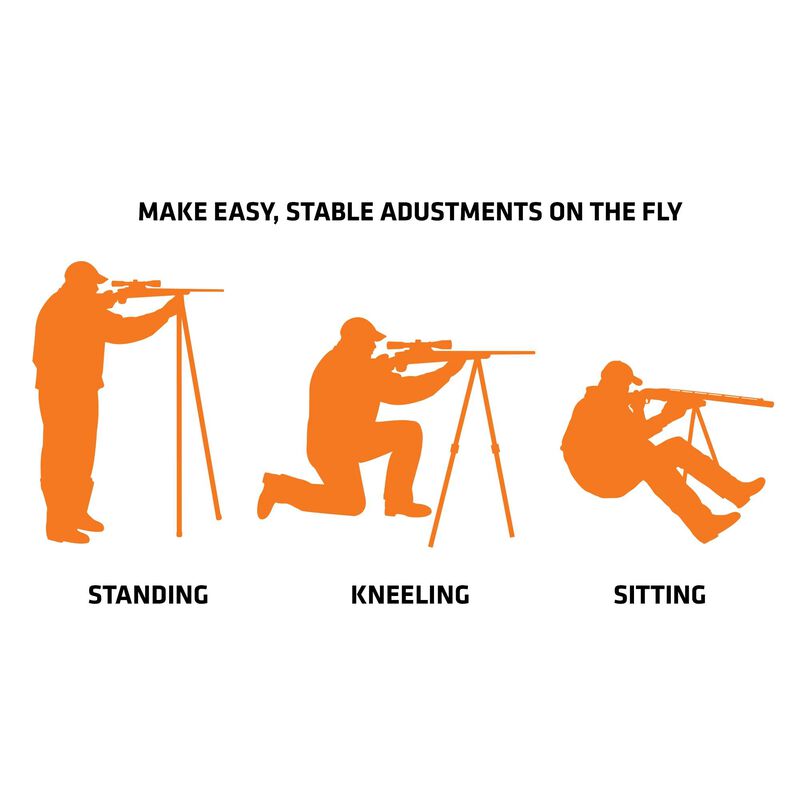 MAKE EASY, STABLE ADUSTMENTS ON THE FLY

STANDING

KNEELING

SITTING